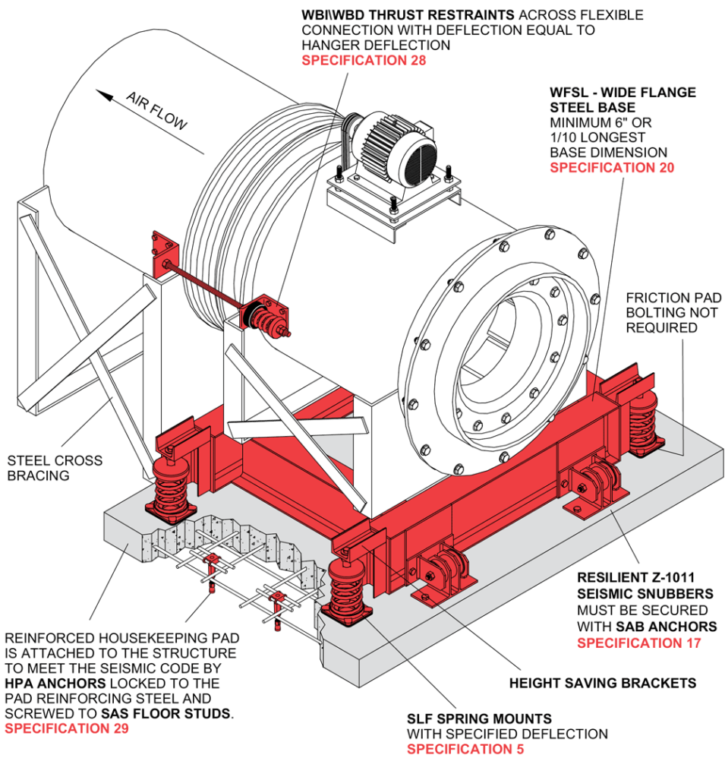 WBI\WBD THRUST RESTRAINTS ACROSS FLEXIBLE CONNECTION WITH DEFLECTION EQUAL TO HANGER DEFLECTION
SPECIFICATION 28

AIR FLOW

WFSL - WIDE FLANGE STEEL BASE
MINIMUM 6" OR 1/10 LONGEST BASE DIMENSION
SPECIFICATION 20

FRICTION PAD BOLTING NOT REQUIRED

STEEL CROSS BRACING

RESILIENT Z-1011 SEISMIC SNUBBERS
MUST BE SECURED WITH SAB ANCHORS
SPECIFICATION 17

REINFORCED HOUSEKEEPING PAD IS ATTACHED TO THE STRUCTURE TO MEET THE SEISMIC CODE BY HPA ANCHORS LOCKED TO THE PAD REINFORCING STEEL AND SCREWED TO SAS FLOOR STUDS.
SPECIFICATION 29

HEIGHT SAVING BRACKETS

SLF SPRING MOUNTS
WITH SPECIFIED DEFLECTION
SPECIFICATION 5