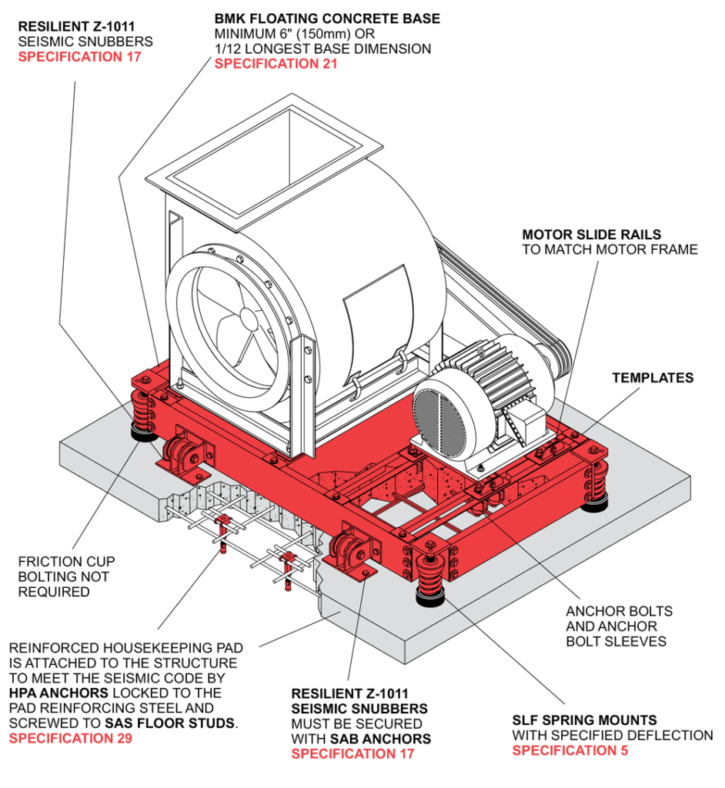 RESILIENT Z-1011
SEISMIC SNUBBERS
SPECIFICATION 17

BMK FLOATING CONCRETE BASE
MINIMUM 6" (150mm) OR
1/12 LONGEST BASE DIMENSION
SPECIFICATION 21

MOTOR SLIDE RAILS
TO MATCH MOTOR FRAME

TEMPLATES

FRICTION CUP
BOLTING NOT
REQUIRED

ANCHOR BOLTS
AND ANCHOR
BOLT SLEEVES

REINFORCED HOUSEKEEPING PAD
IS ATTACHED TO THE STRUCTURE
TO MEET THE SEISMIC CODE BY
HPA ANCHORS LOCKED TO THE
PAD REINFORCING STEEL AND
SCREWED TO SAS FLOOR STUDS.
SPECIFICATION 29

RESILIENT Z-1011
SEISMIC SNUBBERS
MUST BE SECURED
WITH SAB ANCHORS
SPECIFICATION 17

SLF SPRING MOUNTS
WITH SPECIFIED DEFLECTION
SPECIFICATION 5