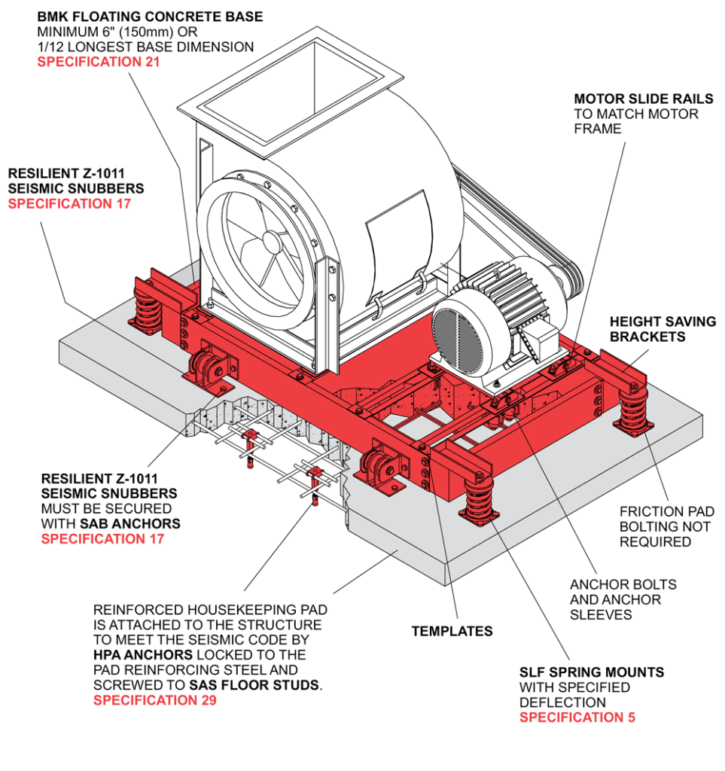 BMK FLOATING CONCRETE BASE
MINIMUM 6" (150mm) OR 1/12 LONGEST BASE DIMENSION
SPECIFICATION 21

MOTOR SLIDE RAILS
TO MATCH MOTOR FRAME

RESILIENT Z-1011 SEISMIC SNUBBERS
SPECIFICATION 17

HEIGHT SAVING BRACKETS

RESILIENT Z-1011 SEISMIC SNUBBERS
MUST BE SECURED WITH SAB ANCHORS
SPECIFICATION 17

FRICTION PAD BOLTING NOT REQUIRED

ANCHOR BOLTS AND ANCHOR SLEEVES

REINFORCED HOUSEKEEPING PAD IS ATTACHED TO THE STRUCTURE TO MEET THE SEISMIC CODE BY HPA ANCHORS LOCKED TO THE PAD REINFORCING STEEL AND SCREWED TO SAS FLOOR STUDS.
SPECIFICATION 29

TEMPLATES

SLF SPRING MOUNTS
WITH SPECIFIED DEFLECTION
SPECIFICATION 5