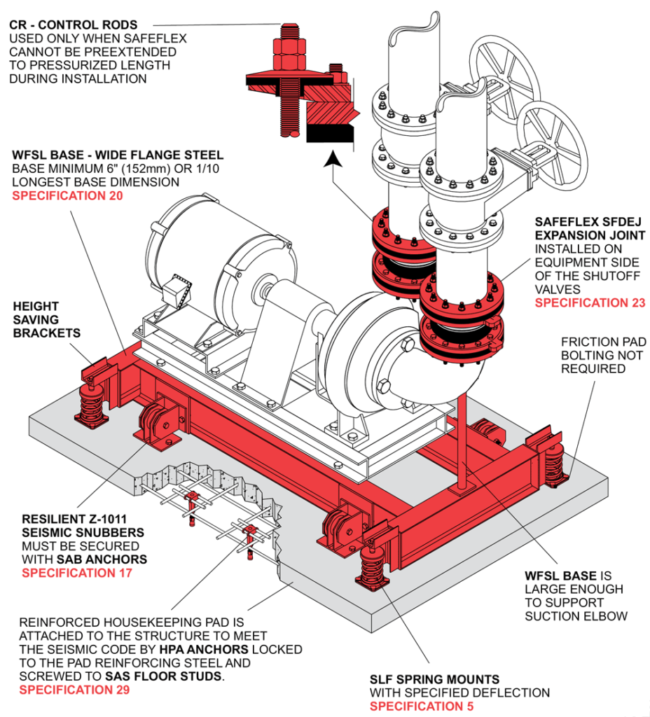 CR - CONTROL RODS
USED ONLY WHEN SAFEFLEX CANNOT BE PREEXTENDED TO PRESSURIZED LENGTH DURING INSTALLATION

WFSL BASE - WIDE FLANGE STEEL
BASE MINIMUM 6" (152mm) OR 1/10 LONGEST BASE DIMENSION
SPECIFICATION 20

SAFEFLEX SFDEJ EXPANSION JOINT
INSTALLED ON EQUIPMENT SIDE OF THE SHUTOFF VALVES
SPECIFICATION 23

HEIGHT SAVING BRACKETS

FRICTION PAD BOLTING NOT REQUIRED

RESILIENT Z-1011 SEISMIC SNUBBERS
MUST BE SECURED WITH SAB ANCHORS
SPECIFICATION 17

WFSL BASE IS LARGE ENOUGH TO SUPPORT SUCTION ELBOW

REINFORCED HOUSEKEEPING PAD IS ATTACHED TO THE STRUCTURE TO MEET THE SEISMIC CODE BY HPA ANCHORS LOCKED TO THE PAD REINFORCING STEEL AND SCREWED TO SAS FLOOR STUDS.
SPECIFICATION 29

SLF SPRING MOUNTS
WITH SPECIFIED DEFLECTION
SPECIFICATION 5