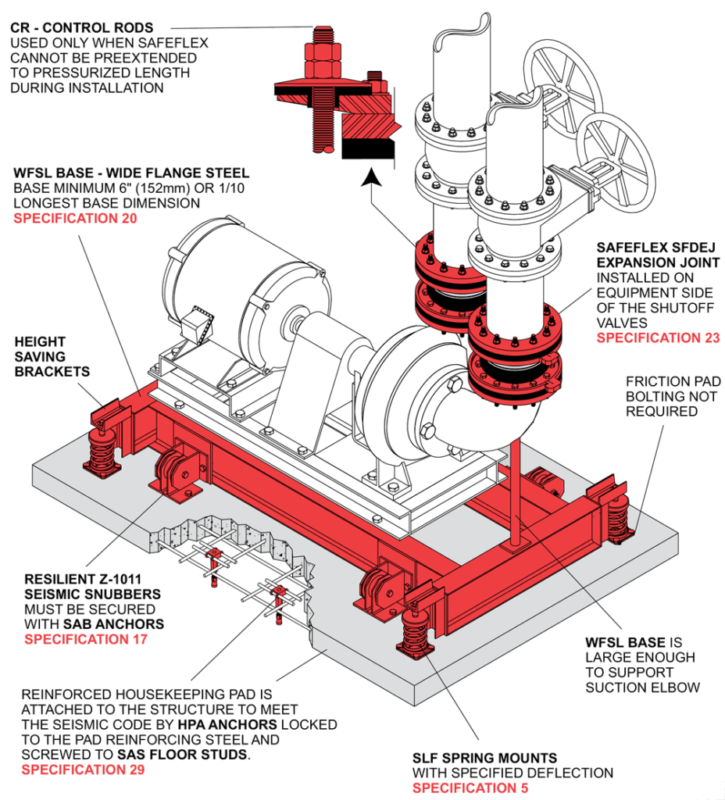 CR - CONTROL RODS
USED ONLY WHEN SAFEFLEX CANNOT BE PREEXTENDED TO PRESSURIZED LENGTH DURING INSTALLATION

WFSL BASE - WIDE FLANGE STEEL
BASE MINIMUM 6" (152mm) OR 1/10 LONGEST BASE DIMENSION
SPECIFICATION 20

SAFEFLEX SFDEJ EXPANSION JOINT
INSTALLED ON EQUIPMENT SIDE OF THE SHUTOFF VALVES
SPECIFICATION 23

HEIGHT SAVING BRACKETS

FRICTION PAD BOLTING NOT REQUIRED

RESILIENT Z-1011 SEISMIC SNUBBERS
MUST BE SECURED WITH SAB ANCHORS
SPECIFICATION 17

WFSL BASE IS LARGE ENOUGH TO SUPPORT SUCTION ELBOW

REINFORCED HOUSEKEEPING PAD IS ATTACHED TO THE STRUCTURE TO MEET THE SEISMIC CODE BY HPA ANCHORS LOCKED TO THE PAD REINFORCING STEEL AND SCREWED TO SAS FLOOR STUDS.
SPECIFICATION 29

SLF SPRING MOUNTS
WITH SPECIFIED DEFLECTION
SPECIFICATION 5