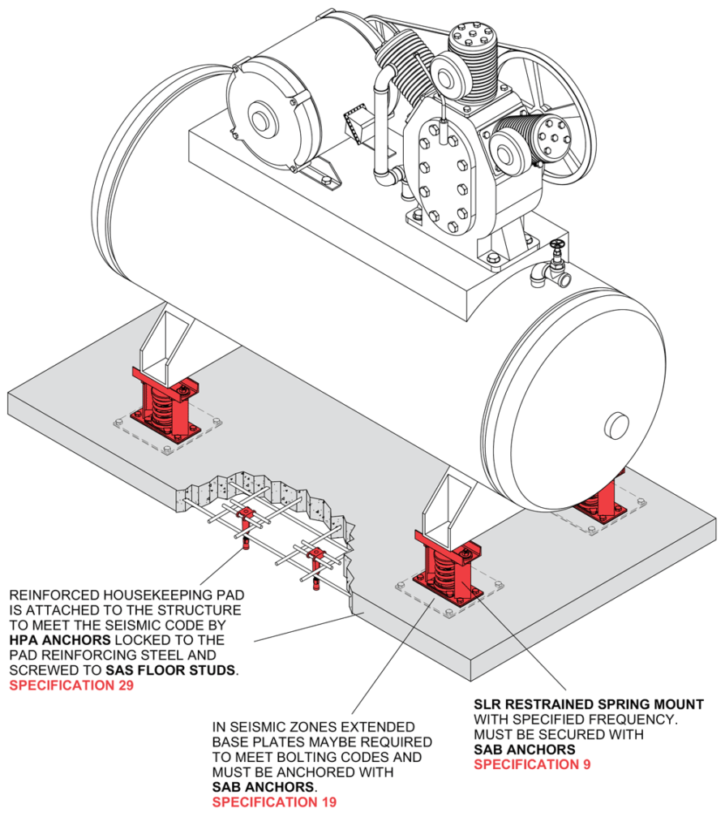 REINFORCED HOUSEKEEPING PAD IS ATTACHED TO THE STRUCTURE TO MEET THE SEISMIC CODE BY HPA ANCHORS LOCKED TO THE PAD REINFORCING STEEL AND SCREWED TO SAS FLOOR STUDS. SPECIFICATION 29

IN SEISMIC ZONES EXTENDED BASE PLATES MAYBE REQUIRED TO MEET BOLTING CODES AND MUST BE ANCHORED WITH SAB ANCHORS. SPECIFICATION 19

SLR RESTRAINED SPRING MOUNT WITH SPECIFIED FREQUENCY. MUST BE SECURED WITH SAB ANCHORS SPECIFICATION 9