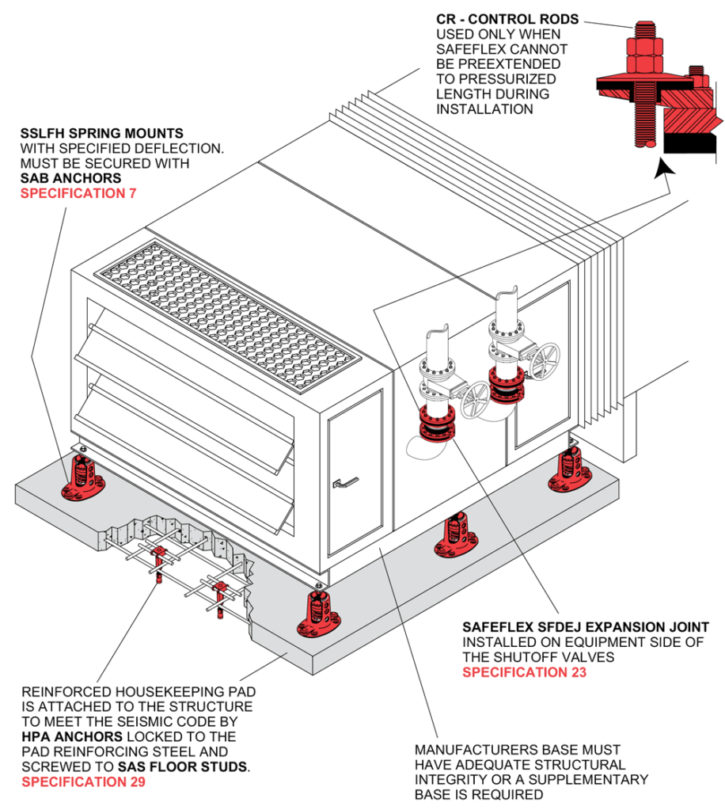 CR - CONTROL RODS
USED ONLY WHEN SAFEFLEX CANNOT BE PREEXTENDED TO PRESSURIZED LENGTH DURING INSTALLATION

SSLFH SPRING MOUNTS
WITH SPECIFIED DEFLECTION. MUST BE SECURED WITH
SAB ANCHORS
SPECIFICATION 7

SAFEFLEX SFDEJ EXPANSION JOINT
INSTALLED ON EQUIPMENT SIDE OF THE SHUTOFF VALVES
SPECIFICATION 23

REINFORCED HOUSEKEEPING PAD IS ATTACHED TO THE STRUCTURE TO MEET THE SEISMIC CODE BY HPA ANCHORS LOCKED TO THE PAD REINFORCING STEEL AND SCREWED TO SAS FLOOR STUDS.
SPECIFICATION 29

MANUFACTURERS BASE MUST HAVE ADEQUATE STRUCTURAL INTEGRITY OR A SUPPLEMENTARY BASE IS REQUIRED