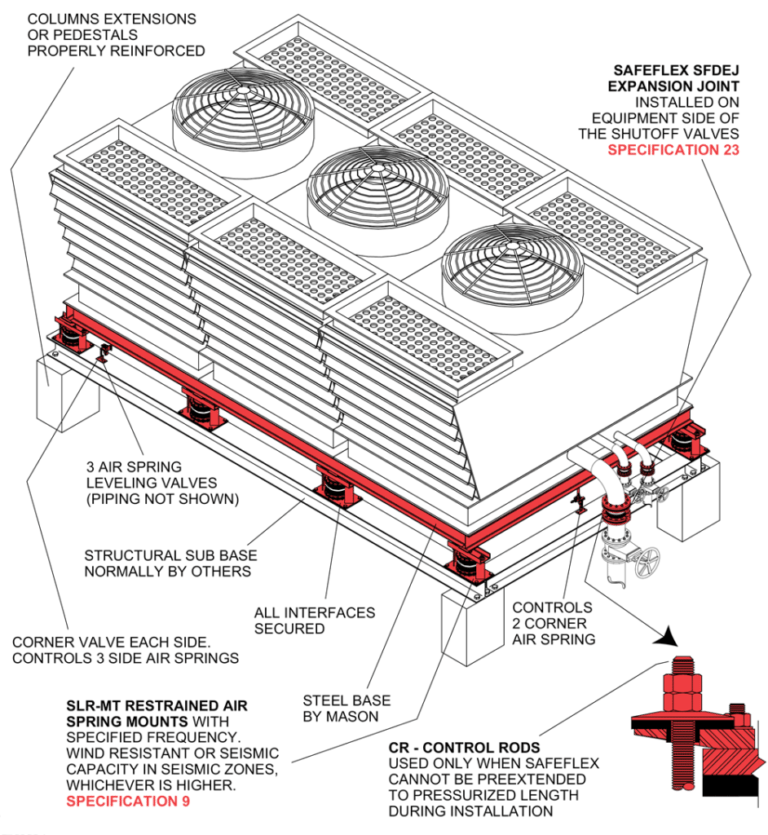 COLUMNS EXTENSIONS OR PEDESTALS PROPERLY REINFORCED

SAFEFLEX SFDEJ EXPANSION JOINT INSTALLED ON EQUIPMENT SIDE OF THE SHUTOFF VALVES SPECIFICATION 23

3 AIR SPRING LEVELING VALVES (PIPING NOT SHOWN)

STRUCTURAL SUB BASE NORMALLY BY OTHERS

ALL INTERFACES SECURED

CONTROLS 2 CORNER AIR SPRING

CORNER VALVE EACH SIDE. CONTROLS 3 SIDE AIR SPRINGS

STEEL BASE BY MASON

SLR-MT RESTRAINED AIR SPRING MOUNTS WITH SPECIFIED FREQUENCY. WIND RESISTANT OR SEISMIC CAPACITY IN SEISMIC ZONES, WHICHEVER IS HIGHER. SPECIFICATION 9

CR - CONTROL RODS USED ONLY WHEN SAFEFLEX CANNOT BE PREEXTENDED TO PRESSURIZED LENGTH DURING INSTALLATION