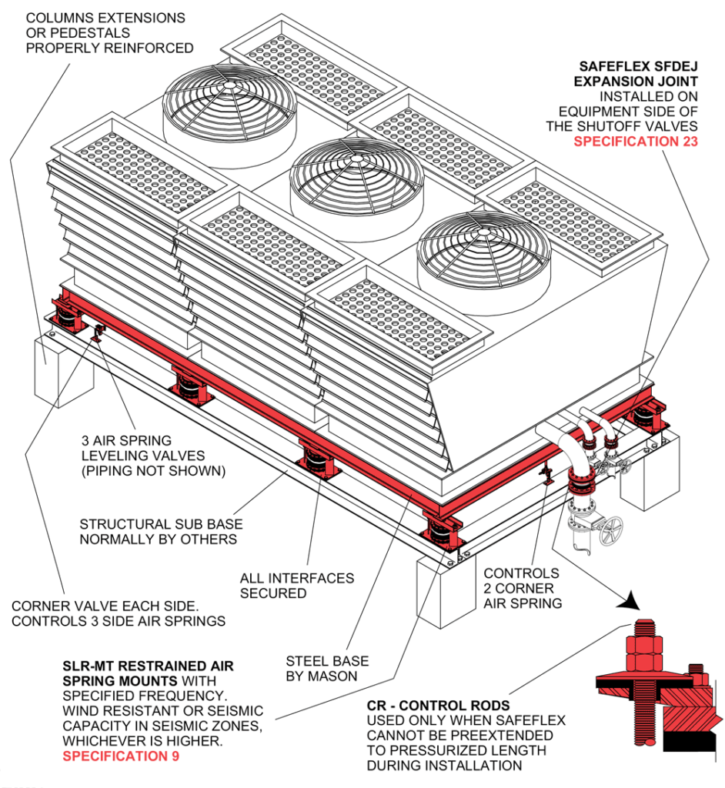 COLUMNS EXTENSIONS OR PEDESTALS PROPERLY REINFORCED

SAFEFLEX SFDEJ EXPANSION JOINT INSTALLED ON EQUIPMENT SIDE OF THE SHUTOFF VALVES SPECIFICATION 23

3 AIR SPRING LEVELING VALVES (PIPING NOT SHOWN)

STRUCTURAL SUB BASE NORMALLY BY OTHERS

ALL INTERFACES SECURED

CONTROLS 2 CORNER AIR SPRING

CORNER VALVE EACH SIDE. CONTROLS 3 SIDE AIR SPRINGS

STEEL BASE BY MASON

SLR-MT RESTRAINED AIR SPRING MOUNTS WITH SPECIFIED FREQUENCY. WIND RESISTANT OR SEISMIC CAPACITY IN SEISMIC ZONES, WHICHEVER IS HIGHER. SPECIFICATION 9

CR - CONTROL RODS USED ONLY WHEN SAFEFLEX CANNOT BE PREEXTENDED TO PRESSURIZED LENGTH DURING INSTALLATION