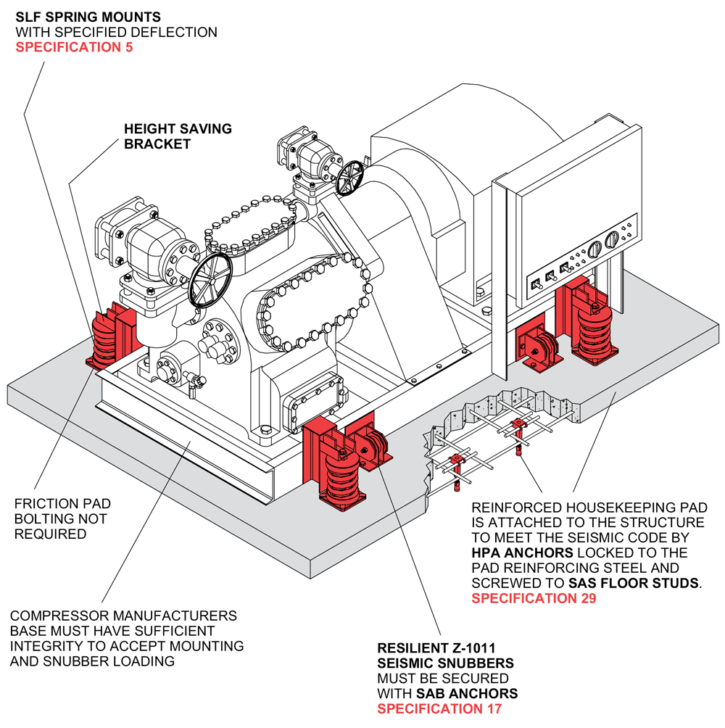 SLF SPRING MOUNTS
WITH SPECIFIED DEFLECTION
SPECIFICATION 5

HEIGHT SAVING
BRACKET

FRICTION PAD
BOLTING NOT
REQUIRED

COMPRESSOR MANUFACTURERS
BASE MUST HAVE SUFFICIENT
INTEGRITY TO ACCEPT MOUNTING
AND SNUBBER LOADING

REINFORCED HOUSEKEEPING PAD
IS ATTACHED TO THE STRUCTURE
TO MEET THE SEISMIC CODE BY
HPA ANCHORS LOCKED TO THE
PAD REINFORCING STEEL AND
SCREWED TO SAS FLOOR STUDS.
SPECIFICATION 29

RESILIENT Z-1011
SEISMIC SNUBBERS
MUST BE SECURED
WITH SAB ANCHORS
SPECIFICATION 17