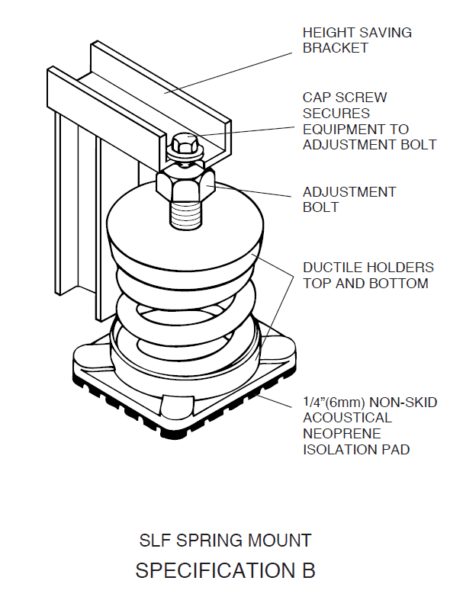 HEIGHT SAVING BRACKET

CAP SCREW SECURES EQUIPMENT TO ADJUSTMENT BOLT

ADJUSTMENT BOLT

DUCTILE HOLDERS TOP AND BOTTOM

1/4"(6mm) NON-SKID ACOUSTICAL NEOPRENE ISOLATION PAD

SLF SPRING MOUNT

SPECIFICATION B