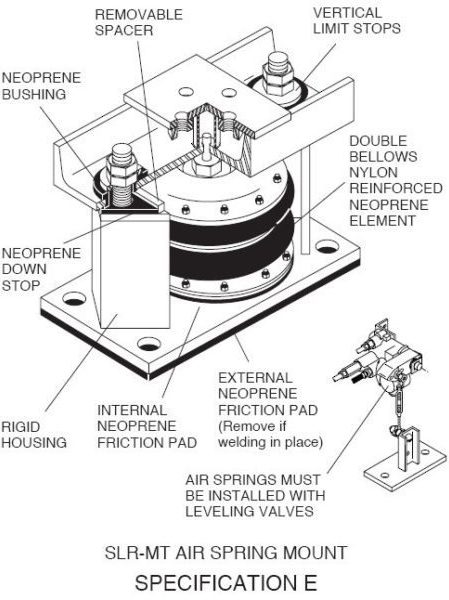 REMOVABLE SPACER

VERTICAL LIMIT STOPS

NEOPRENE BUSHING

DOUBLE BELLOWS NYLON REINFORCED NEOPRENE ELEMENT

NEOPRENE DOWN STOP

EXTERNAL NEOPRENE FRICTION PAD (Remove if welding in place)

RIGID HOUSING

INTERNAL NEOPRENE FRICTION PAD

AIR SPRINGS MUST BE INSTALLED WITH LEVELING VALVES

SLR-MT AIR SPRING MOUNT

SPECIFICATION E