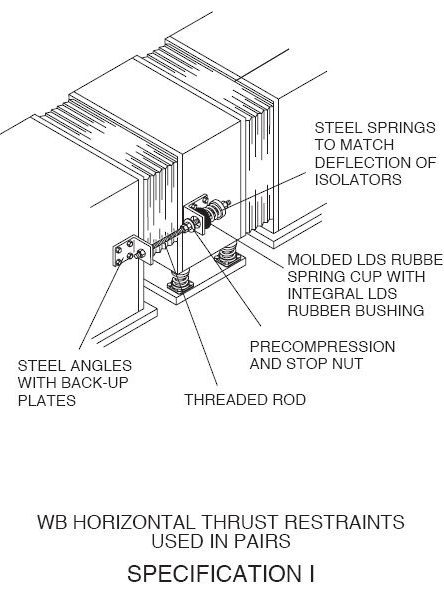 STEEL SPRINGS TO MATCH DEFLECTION OF ISOLATORS

MOLDED LDS RUBBE SPRING CUP WITH INTEGRAL LDS RUBBER BUSHING

PRECOMPRESSION AND STOP NUT

STEEL ANGLES WITH BACK-UP PLATES

THREADED ROD

WB HORIZONTAL THRUST RESTRAINTS USED IN PAIRS

SPECIFICATION I