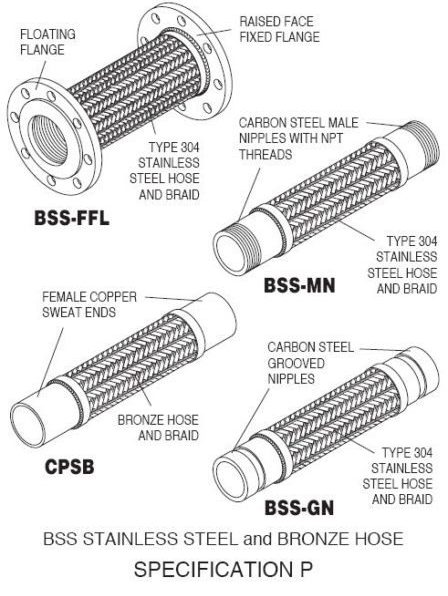 FLOATING FLANGE

RAISED FACE FIXED FLANGE

TYPE 304 STAINLESS STEEL HOSE AND BRAID

BSS-FFL

CARBON STEEL MALE NIPPLES WITH NPT THREADS

TYPE 304 STAINLESS STEEL HOSE AND BRAID

BSS-MN

FEMALE COPPER SWEAT ENDS

BRONZE HOSE AND BRAID

CPSB

CARBON STEEL GROOVED NIPPLES

TYPE 304 STAINLESS STEEL HOSE AND BRAID

BSS-GN

BSS STAINLESS STEEL and BRONZE HOSE

SPECIFICATION P