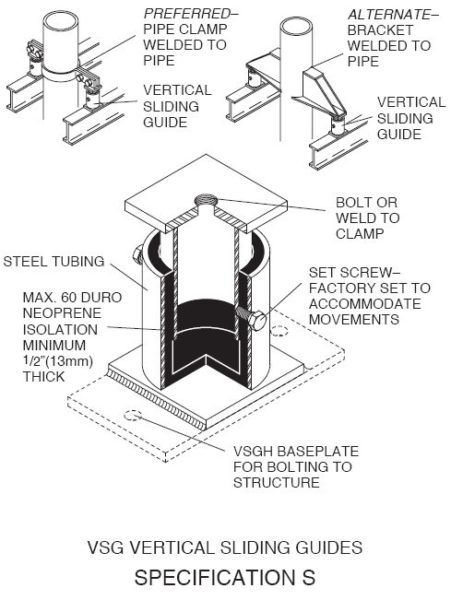 PREFERRED–
PIPE CLAMP
WELDED TO
PIPE

VERTICAL
SLIDING
GUIDE

ALTERNATE–
BRACKET
WELDED TO
PIPE

VERTICAL
SLIDING
GUIDE

BOLT OR
WELD TO
CLAMP

STEEL TUBING

SET SCREW–
FACTORY SET TO
ACCOMMODATE
MOVEMENTS

MAX. 60 DURO
NEOPRENE
ISOLATION
MINIMUM
1/2"(13mm)
THICK

VSGH BASEPLATE
FOR BOLTING TO
STRUCTURE

VSG VERTICAL SLIDING GUIDES

SPECIFICATION S