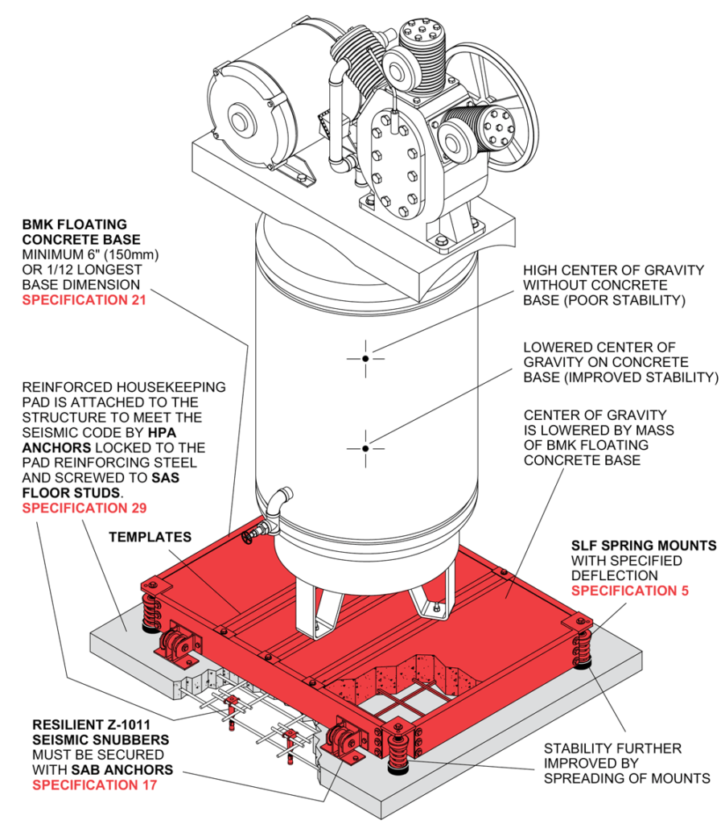 BMK FLOATING CONCRETE BASE
MINIMUM 6" (150mm) OR 1/12 LONGEST BASE DIMENSION
SPECIFICATION 21

REINFORCED HOUSEKEEPING PAD IS ATTACHED TO THE STRUCTURE TO MEET THE SEISMIC CODE BY HPA ANCHORS LOCKED TO THE PAD REINFORCING STEEL AND SCREWED TO SAS FLOOR STUDS.
SPECIFICATION 29

TEMPLATES

RESILIENT Z-1011 SEISMIC SNUBBERS
MUST BE SECURED WITH SAB ANCHORS
SPECIFICATION 17

HIGH CENTER OF GRAVITY WITHOUT CONCRETE BASE (POOR STABILITY)

LOWERED CENTER OF GRAVITY ON CONCRETE BASE (IMPROVED STABILITY)

CENTER OF GRAVITY IS LOWERED BY MASS OF BMK FLOATING CONCRETE BASE

SLF SPRING MOUNTS
WITH SPECIFIED DEFLECTION
SPECIFICATION 5

STABILITY FURTHER IMPROVED BY SPREADING OF MOUNTS