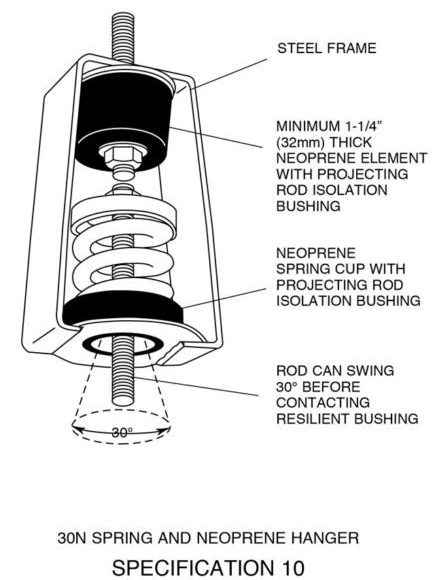 STEEL FRAME

MINIMUM 1-1/4" (32mm) THICK NEOPRENE ELEMENT WITH PROJECTING ROD ISOLATION BUSHING

NEOPRENE SPRING CUP WITH PROJECTING ROD ISOLATION BUSHING

ROD CAN SWING 30° BEFORE CONTACTING RESILIENT BUSHING

30°

30N SPRING AND NEOPRENE HANGER

SPECIFICATION 10