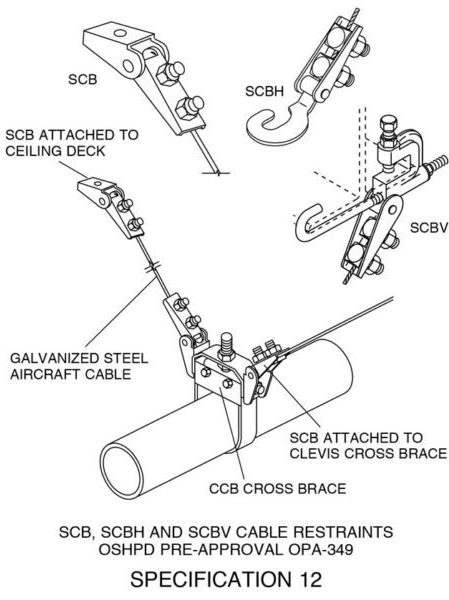 SCB

SCBH

SCB ATTACHED TO CEILING DECK

SCBV

GALVANIZED STEEL AIRCRAFT CABLE

SCB ATTACHED TO CLEVIS CROSS BRACE

CCB CROSS BRACE

SCB, SCBH AND SCBV CABLE RESTRAINTS
OSHPD PRE-APPROVAL OPA-349

SPECIFICATION 12