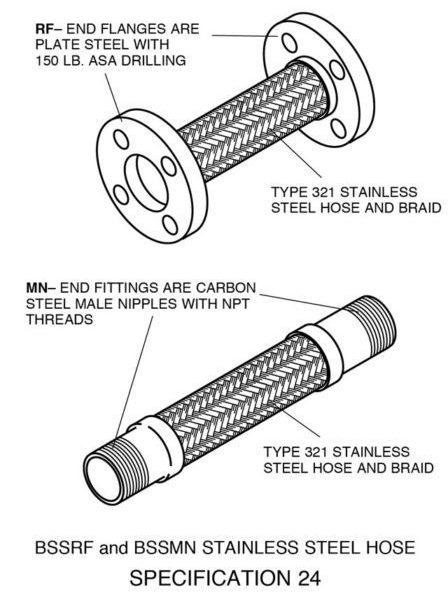 RF– END FLANGES ARE PLATE STEEL WITH 150 LB. ASA DRILLING

TYPE 321 STAINLESS STEEL HOSE AND BRAID

MN– END FITTINGS ARE CARBON STEEL MALE NIPPLES WITH NPT THREADS

TYPE 321 STAINLESS STEEL HOSE AND BRAID

BSSRF and BSSMN STAINLESS STEEL HOSE

SPECIFICATION 24