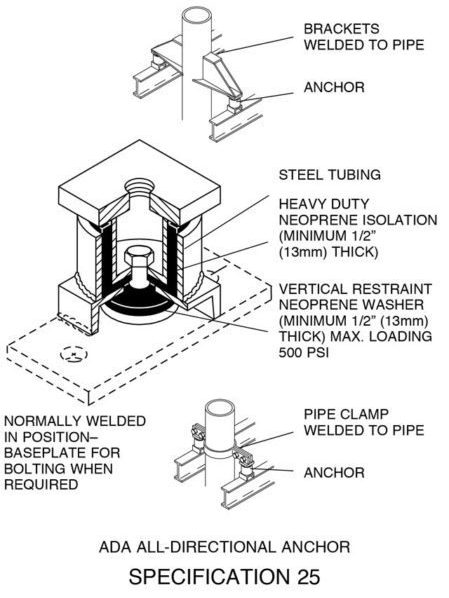 BRACKETS WELDED TO PIPE

ANCHOR

STEEL TUBING

HEAVY DUTY NEOPRENE ISOLATION (MINIMUM 1/2" (13mm) THICK)

VERTICAL RESTRAINT NEOPRENE WASHER (MINIMUM 1/2" (13mm) THICK) MAX. LOADING 500 PSI

NORMALLY WELDED IN POSITION– BASEPLATE FOR BOLTING WHEN REQUIRED

PIPE CLAMP WELDED TO PIPE

ANCHOR

ADA ALL-DIRECTIONAL ANCHOR

SPECIFICATION 25