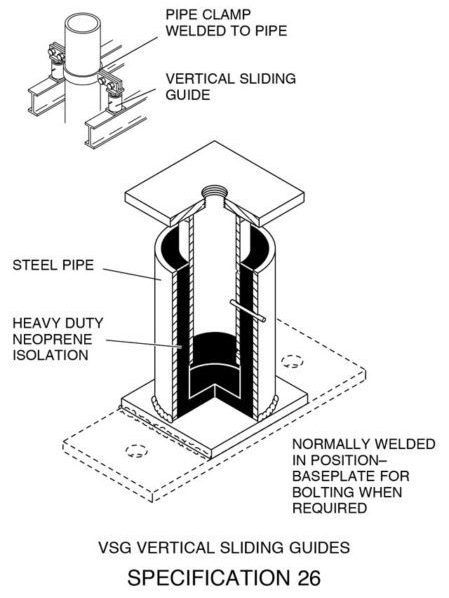 PIPE CLAMP
WELDED TO PIPE

VERTICAL SLIDING
GUIDE

STEEL PIPE

HEAVY DUTY
NEOPRENE
ISOLATION

NORMALLY WELDED
IN POSITION–
BASEPLATE FOR
BOLTING WHEN
REQUIRED

VSG VERTICAL SLIDING GUIDES

SPECIFICATION 26