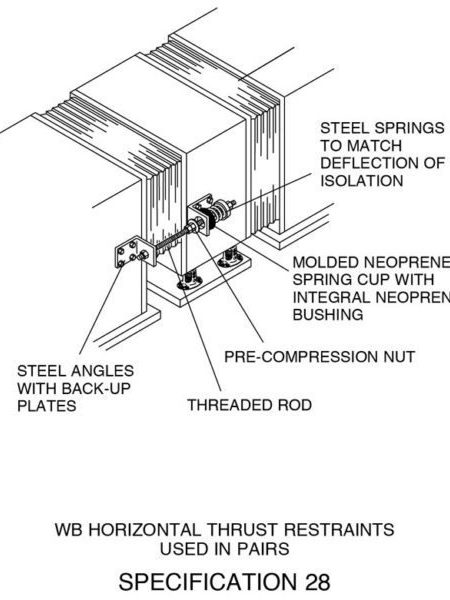 STEEL SPRINGS TO MATCH DEFLECTION OF ISOLATION

MOLDED NEOPRENE SPRING CUP WITH INTEGRAL NEOPREN BUSHING

PRE-COMPRESSION NUT

STEEL ANGLES WITH BACK-UP PLATES

THREADED ROD

WB HORIZONTAL THRUST RESTRAINTS USED IN PAIRS

SPECIFICATION 28