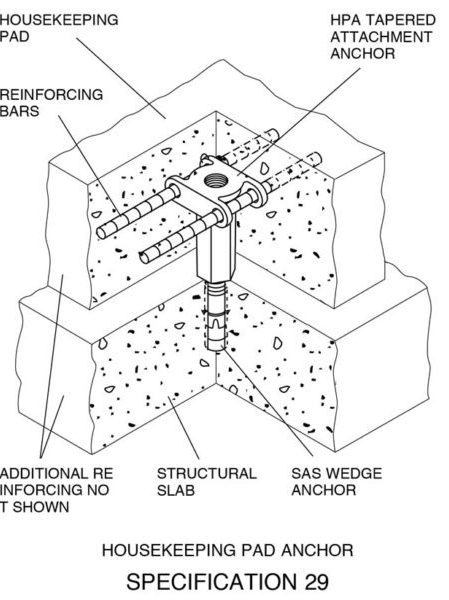 HOUSEKEEPING PAD

HPA TAPERED ATTACHMENT ANCHOR

REINFORCING BARS

ADDITIONAL RE INFORCING NO T SHOWN

STRUCTURAL SLAB

SAS WEDGE ANCHOR

HOUSEKEEPING PAD ANCHOR

SPECIFICATION 29