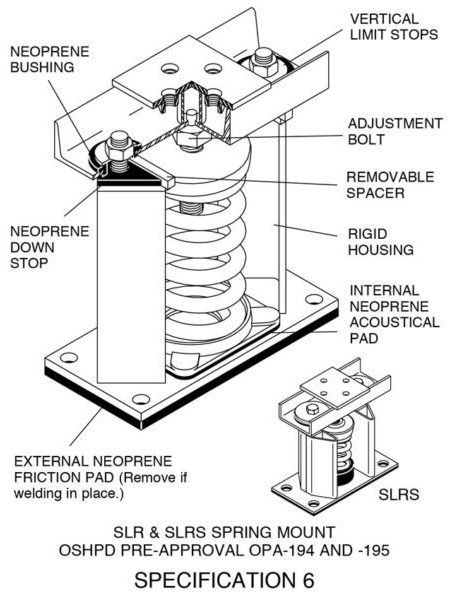 NEOPRENE BUSHING

VERTICAL LIMIT STOPS

ADJUSTMENT BOLT

REMOVABLE SPACER

NEOPRENE DOWN STOP

RIGID HOUSING

INTERNAL NEOPRENE ACOUSTICAL PAD

EXTERNAL NEOPRENE FRICTION PAD (Remove if welding in place.)

SLRS

SLR & SLRS SPRING MOUNT
OSHPD PRE-APPROVAL OPA-194 AND -195

SPECIFICATION 6