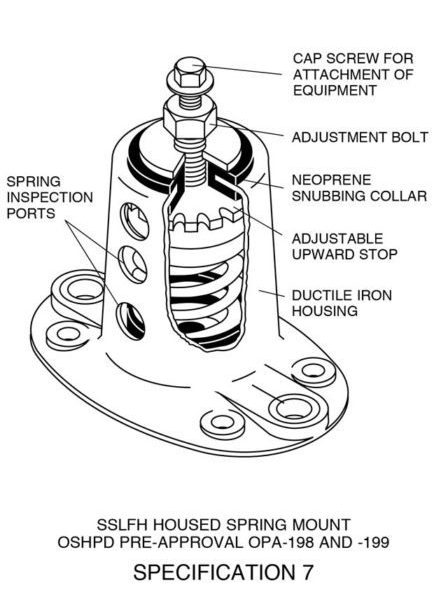 CAP SCREW FOR ATTACHMENT OF EQUIPMENT

ADJUSTMENT BOLT

SPRING INSPECTION PORTS

NEOPRENE SNUBBING COLLAR

ADJUSTABLE UPWARD STOP

DUCTILE IRON HOUSING

SSLFH HOUSED SPRING MOUNT
OSHPD PRE-APPROVAL OPA-198 AND -199

SPECIFICATION 7