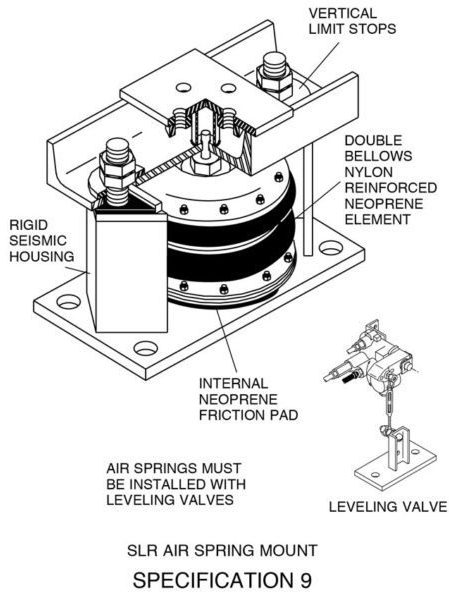 VERTICAL LIMIT STOPS

DOUBLE BELLOWS NYLON REINFORCED NEOPRENE ELEMENT

RIGID SEISMIC HOUSING

INTERNAL NEOPRENE FRICTION PAD

AIR SPRINGS MUST BE INSTALLED WITH LEVELING VALVES

LEVELING VALVE

SLR AIR SPRING MOUNT

SPECIFICATION 9