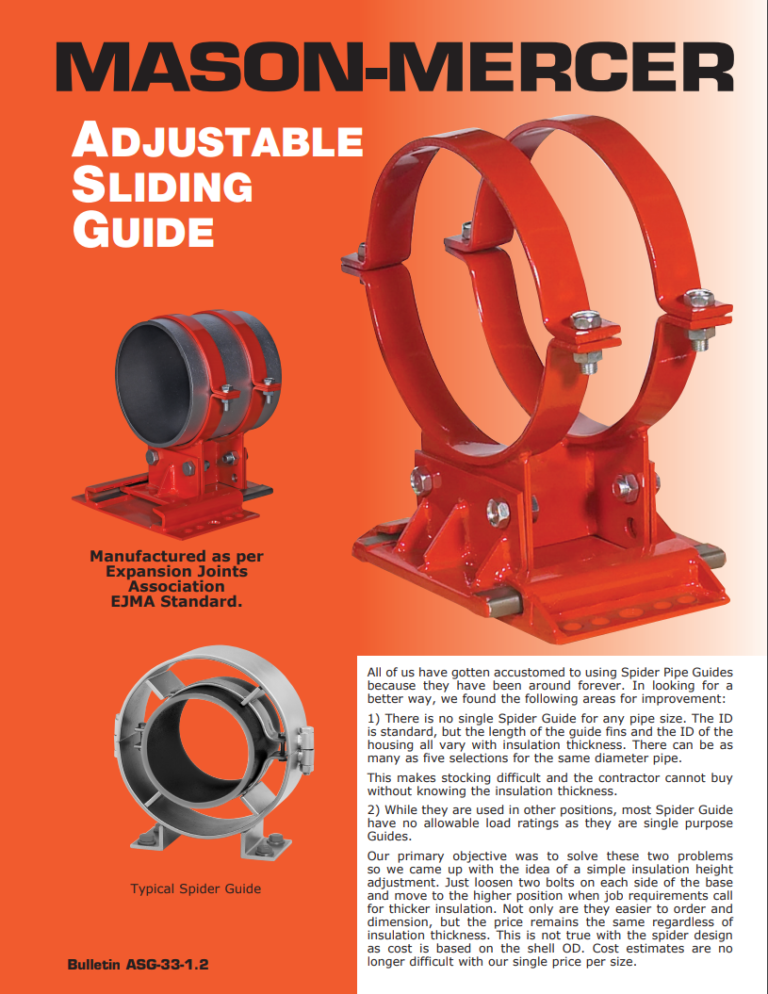 MASON-MERCER

ADJUSTABLE SLIDING GUIDE

Manufactured as per Expansion Joints Association EJMA Standard.

Typical Spider Guide

Bulletin ASG-33-1.2

All of us have gotten accustomed to using Spider Pipe Guides because they have been around forever. In looking for a better way, we found the following areas for improvement:

1) There is no single Spider Guide for any pipe size. The ID is standard, but the length of the guide fins and the ID of the housing all vary with insulation thickness. There can be as many as five selections for the same diameter pipe.

This makes stocking difficult and the contractor cannot buy without knowing the insulation thickness.

2) While they are used in other positions, most Spider Guide have no allowable load ratings as they are single purpose Guides.

Our primary objective was to solve these two problems so we came up with the idea of a simple insulation height adjustment. Just loosen two bolts on each side of the base and move to the higher position when job requirements call for thicker insulation. Not only are they easier to order and dimension, but the price remains the same regardless of insulation thickness. This is not true with the spider design as cost is based on the shell OD. Cost estimates are no longer difficult with our single price per size.